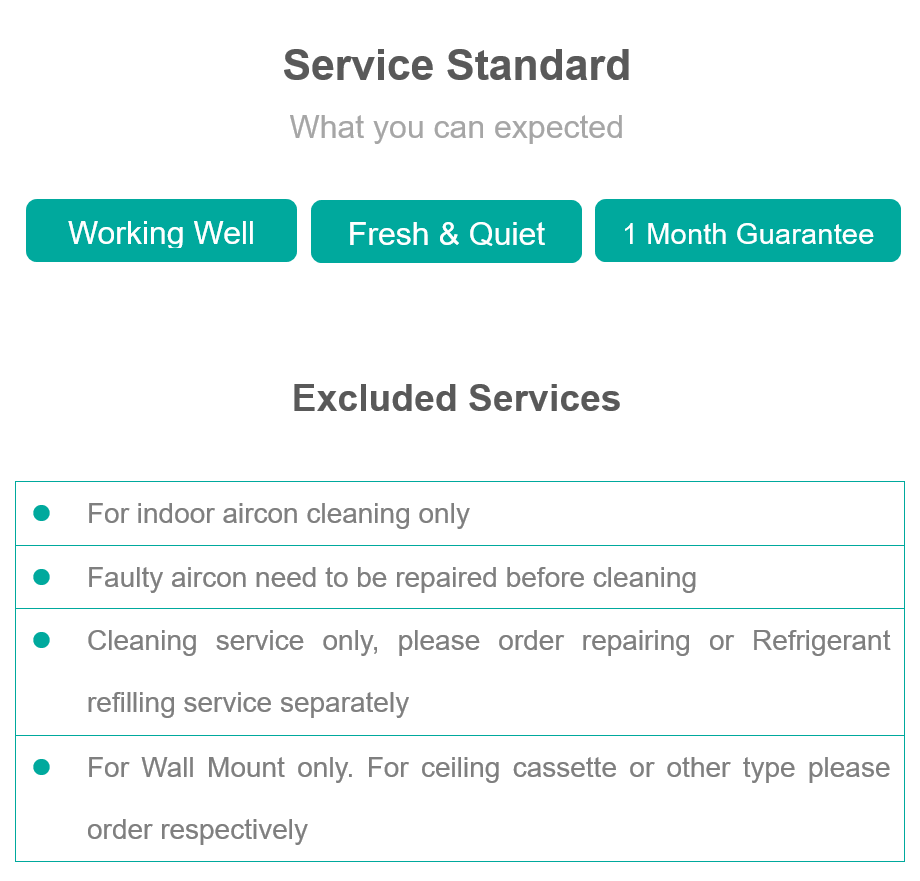 Service Standard

What you can expected

Working Well

Fresh & Quiet

1 Month Guarantee

Excluded Services

- For indoor aircon cleaning only
- Faulty aircon need to be repaired before cleaning
- Cleaning service only, please order repairing or Refrigerant refilling service separately
- For Wall Mount only. For ceiling cassette or other type please order respectively